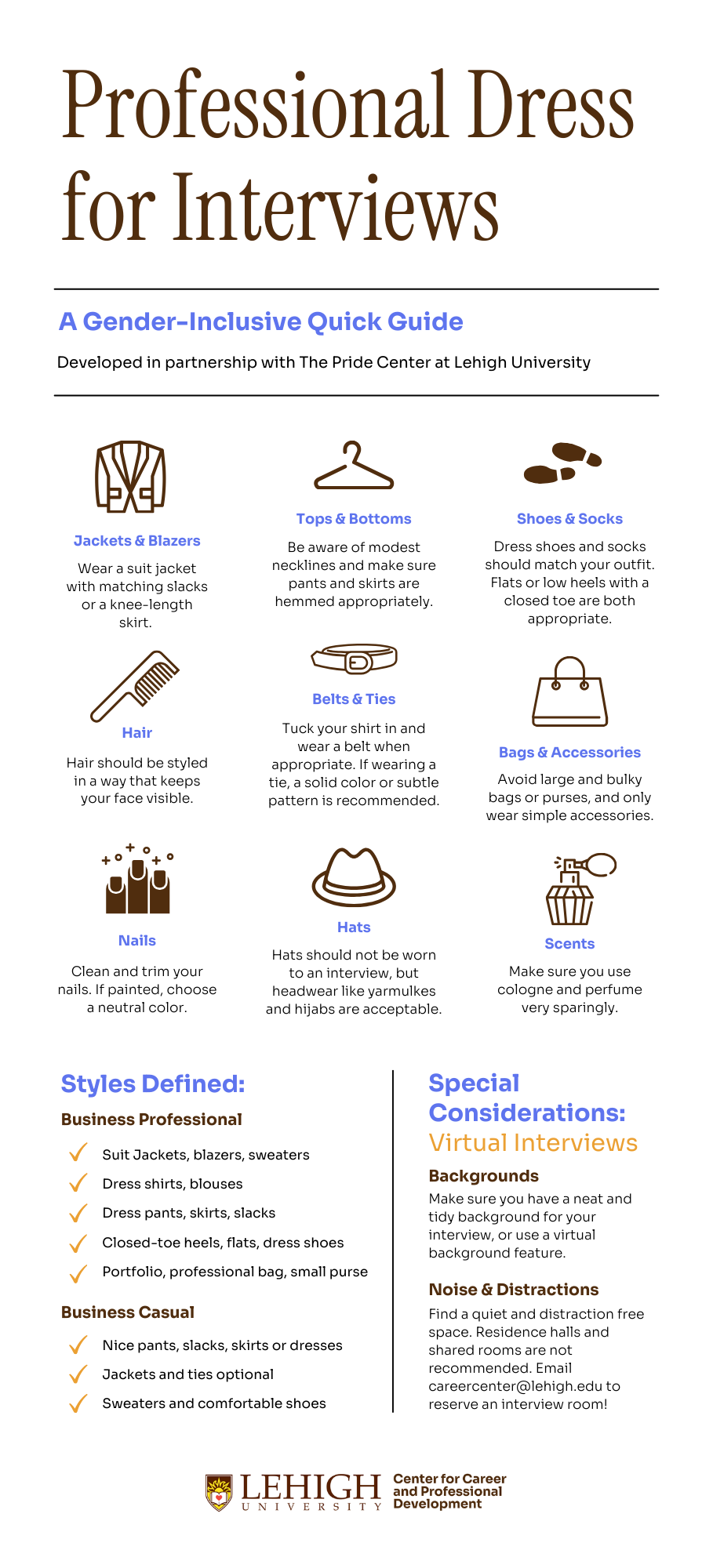 Professional Dress for Interviews

A Gender-Inclusive Quick Guide

Developed in partnership with The Pride Center at Lehigh University

Jackets & Blazers

Wear a suit jacket with matching slacks or a knee-length skirt.

Tops & Bottoms

Be aware of modest necklines and make sure pants and skirts are hemmed appropriately.

Shoes & Socks

Dress shoes and socks should match your outfit. Flats or low heels with a closed toe are both appropriate.

Hair

Hair should be styled in a way that keeps your face visible.

Belts & Ties

Tuck your shirt in and wear a belt when appropriate. If wearing a tie, a solid color or subtle pattern is recommended.

Bags & Accessories

Avoid large and bulky bags or purses, and only wear simple accessories.

Nails

Clean and trim your nails. If painted, choose a neutral color.

Hats

Hats should not be worn to an interview, but headwear like yarmulkes and hijabs are acceptable.

Scents

Make sure you use cologne and perfume very sparingly.

Styles Defined:

Business Professional

Suit Jackets, blazers, sweaters
Dress shirts, blouses
Dress pants, skirts, slacks
Closed-toe heels, flats, dress shoes
Portfolio, professional bag, small purse

Business Casual

Nice pants, slacks, skirts or dresses
Jackets and ties optional
Sweaters and comfortable shoes

Special Considerations:
Virtual Interviews

Backgrounds

Make sure you have a neat and tidy background for your interview, or use a virtual background feature.

Noise & Distractions

Find a quiet and distraction free space. Residence halls and shared rooms are not recommended. Email careercenter@lehigh.edu to reserve an interview room!

LEHIGH UNIVERSITY Center for Career and Professional Development